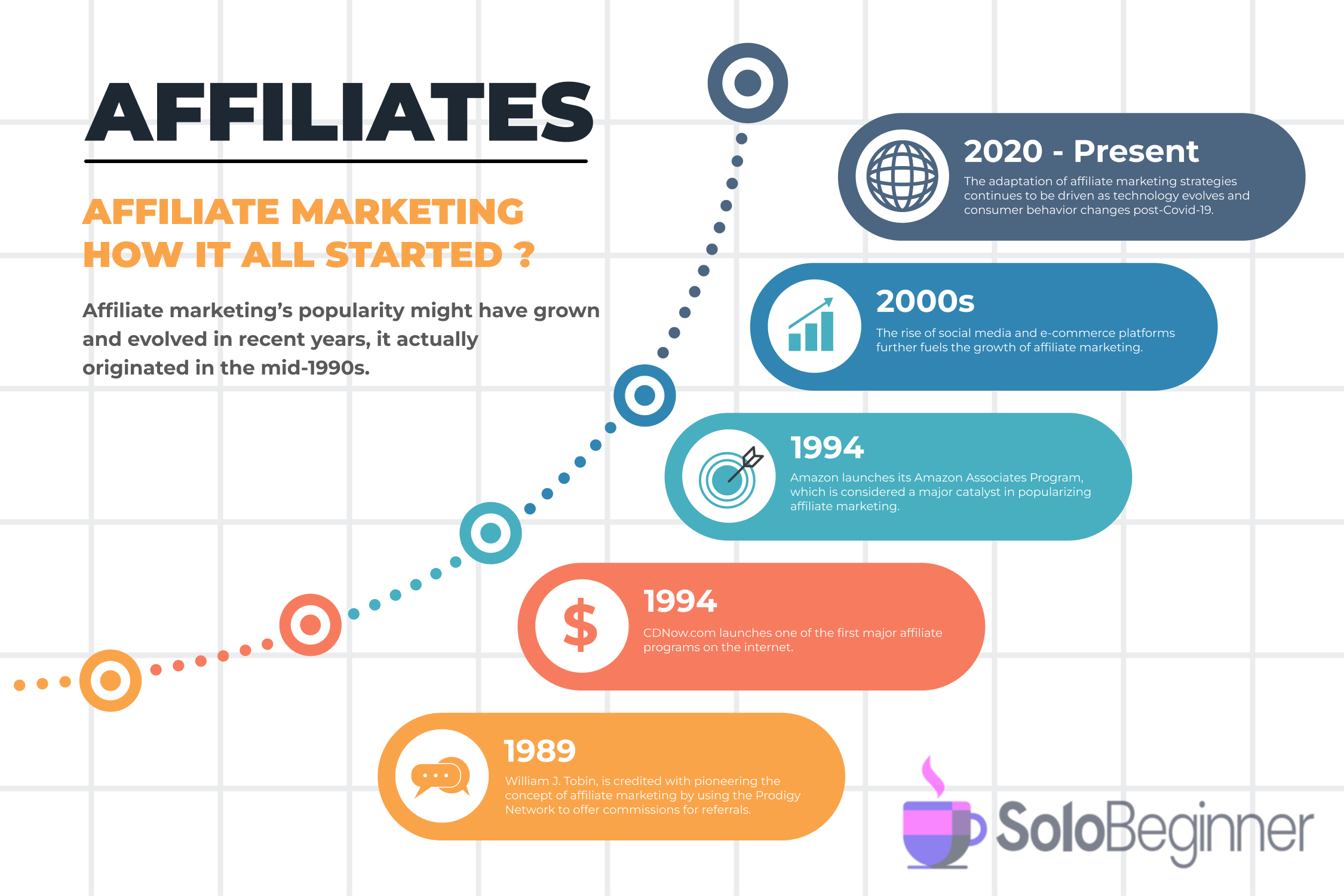 AFFILIATES

AFFILIATE MARKETING
HOW IT ALL STARTED ?

Affiliate marketing's popularity might have grown and evolved in recent years, it actually originated in the mid-1990s.

2020 - Present
The adaptation of affiliate marketing strategies continues to be driven as technology evolves and consumer behavior changes post-Covid-19.

2000s
The rise of social media and e-commerce platforms further fuels the growth of affiliate marketing.

1994
Amazon launches its Amazon Associates Program, which is considered a major catalyst in popularizing affiliate marketing.

1994
CDNow.com launches one of the first major affiliate programs on the internet.

1989
William J. Tobin, is credited with pioneering the concept of affiliate marketing by using the Prodigy Network to offer commissions for referrals.

SoloBeginner